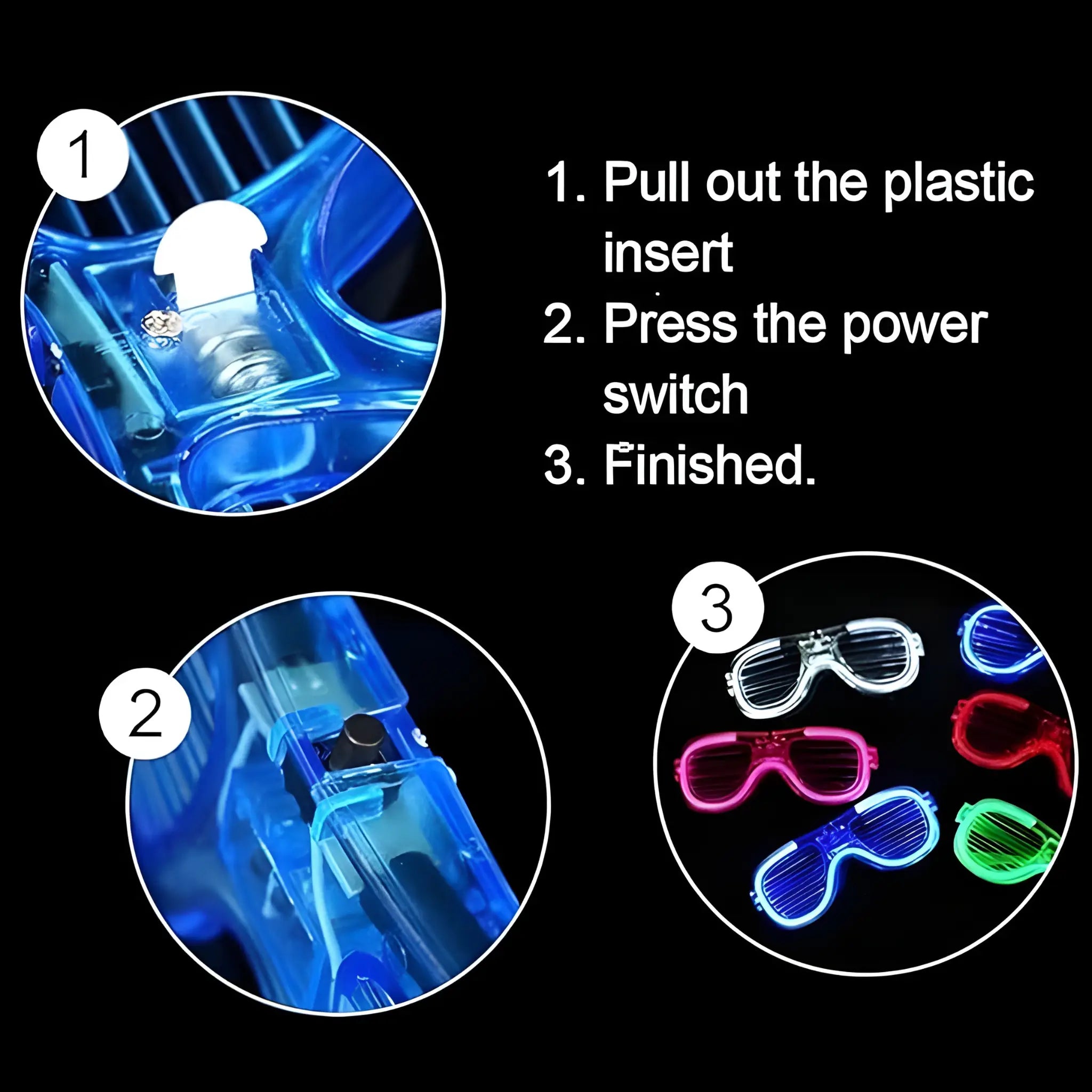 1

1. Pull out the plastic insert
2. Press the power switch
3. Finished.

2

3